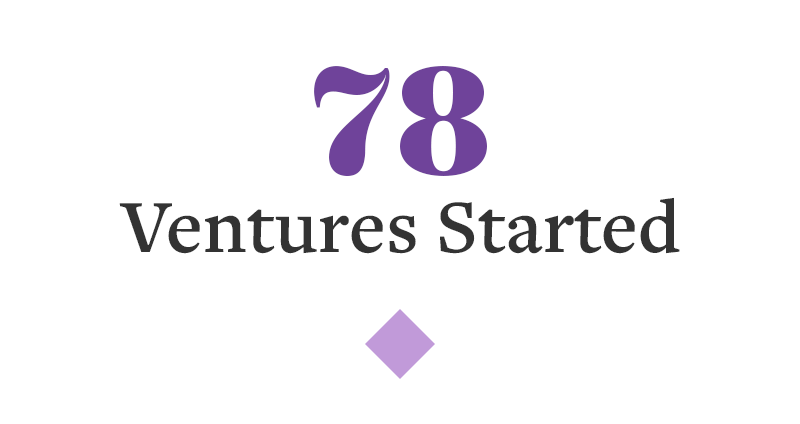 78

Ventures Started