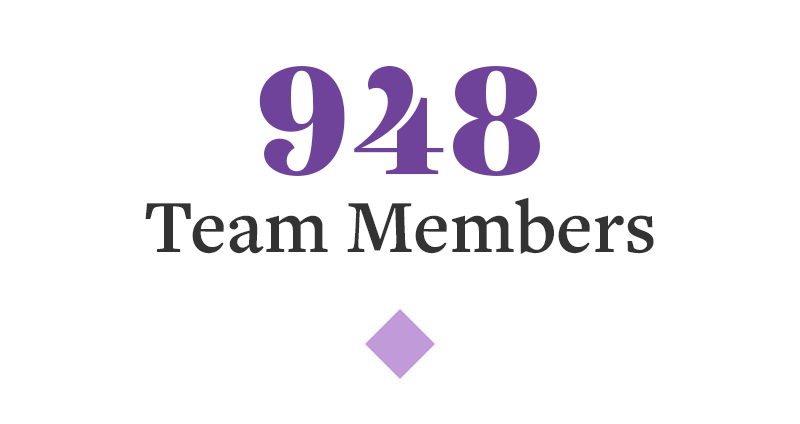 948
Team Members