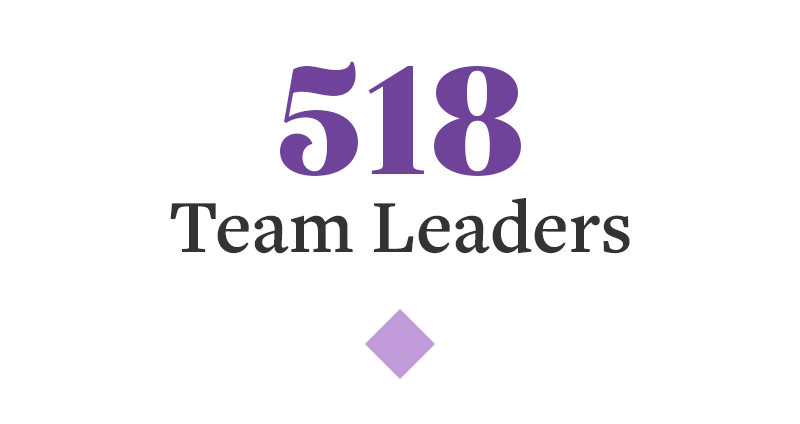 518
Team Leaders