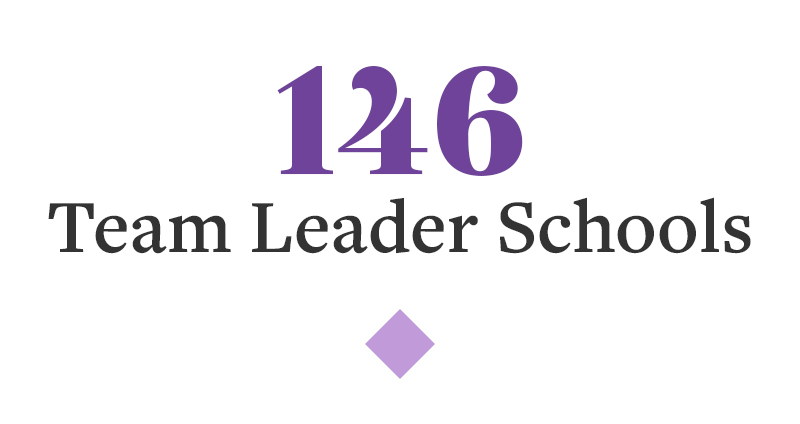 146
Team Leader Schools