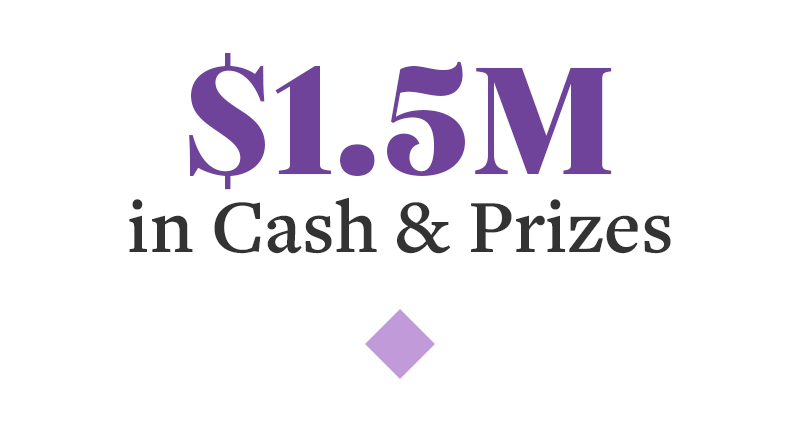 \$1.5M
in Cash & Prizes