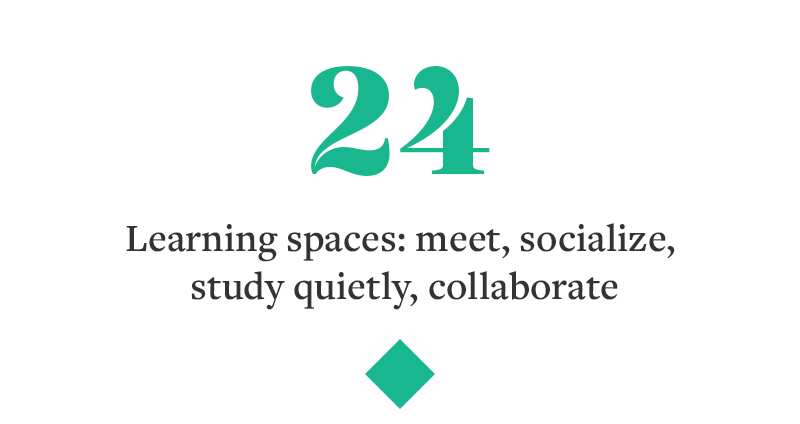 24

Learning spaces: meet, socialize, study quietly, collaborate