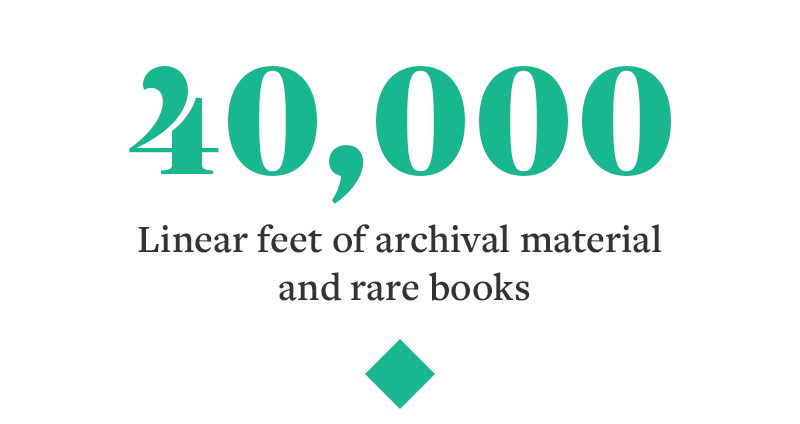 40,000

Linear feet of archival material and rare books