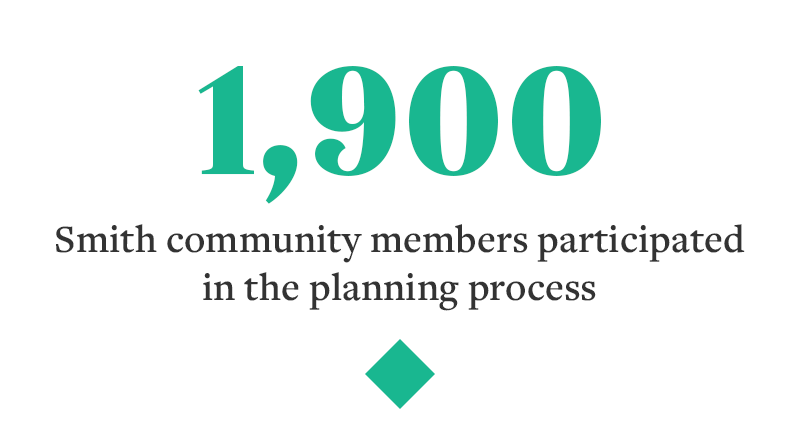 1,900

Smith community members participated in the planning process