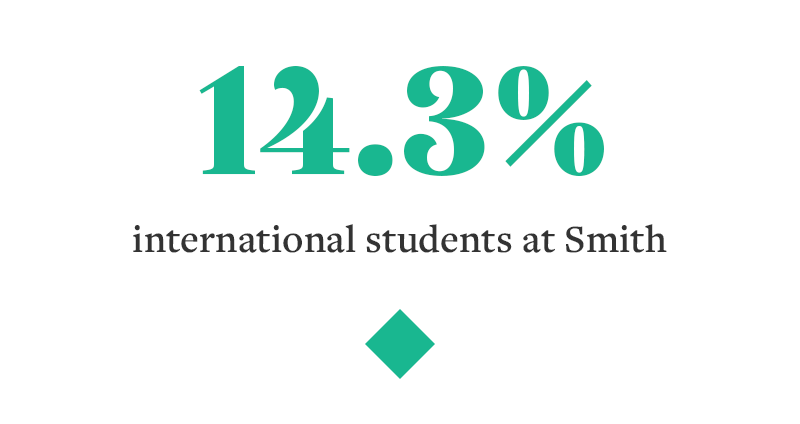 14.3%

international students at Smith