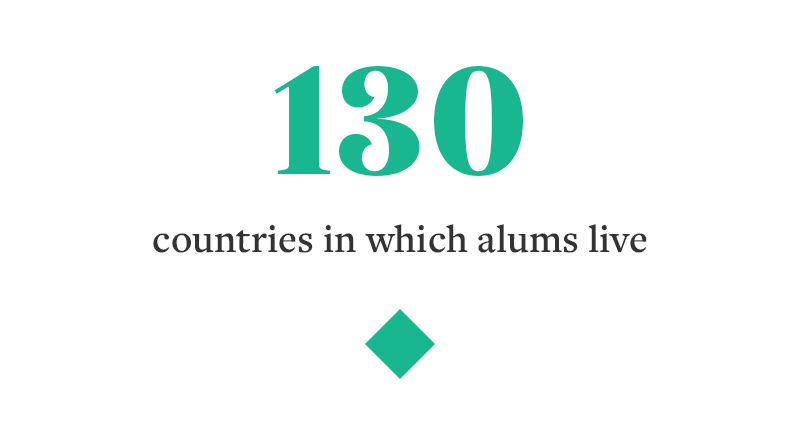 130

countries in which alums live