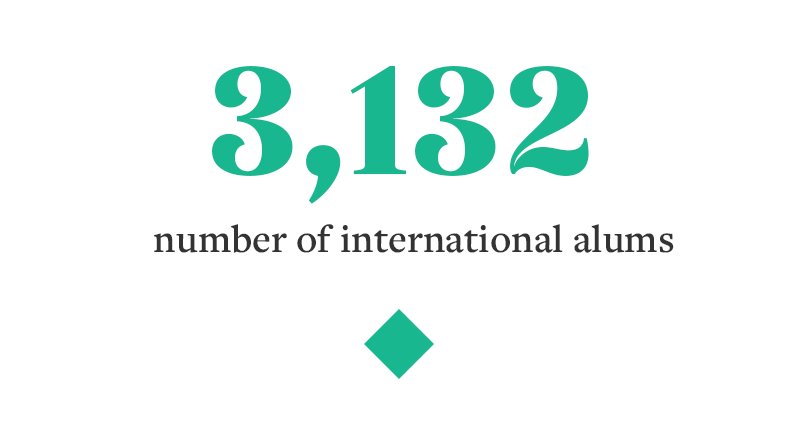 3,132

number of international alums