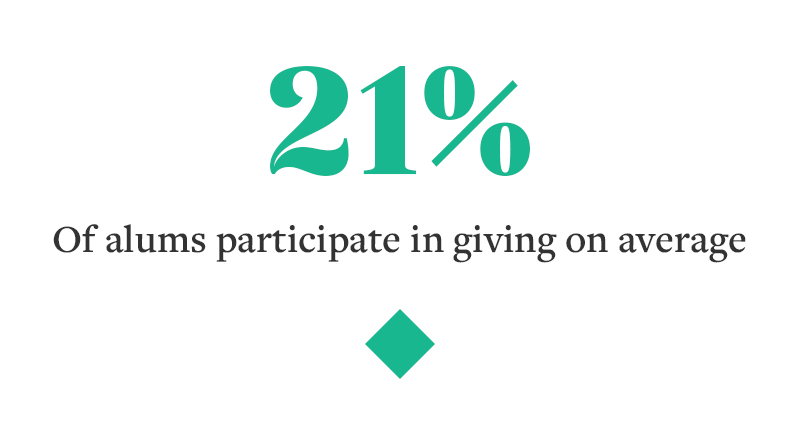 21%

Of alums participate in giving on average