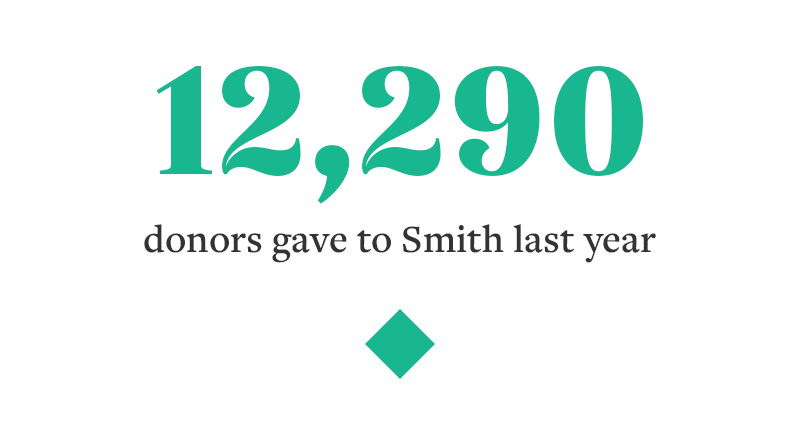 12,290

donors gave to Smith last year