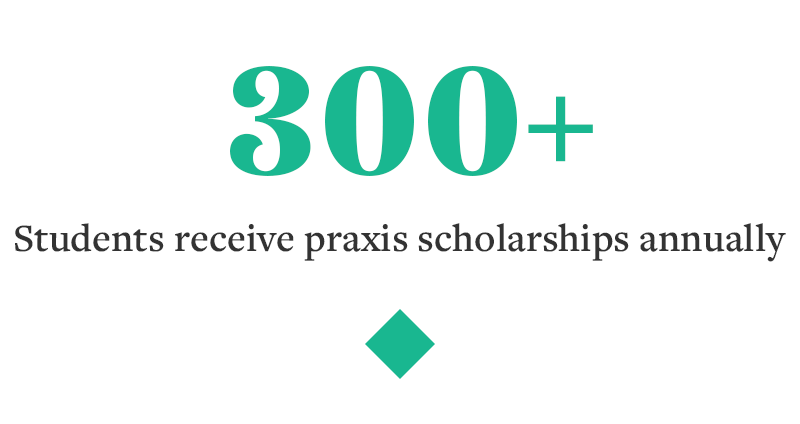 300+

Students receive praxis scholarships annually